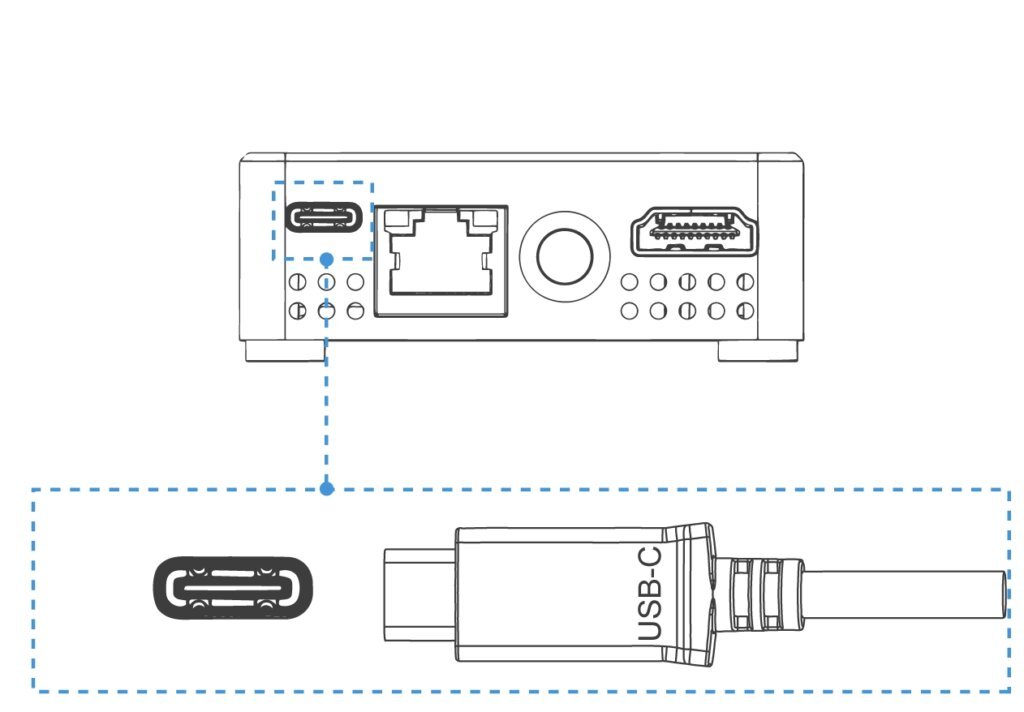 USB-C